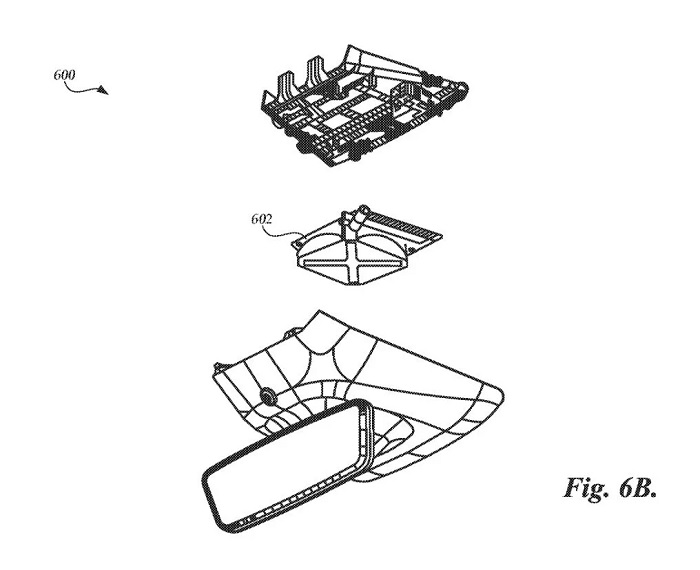 600

602

Fig. 6B.