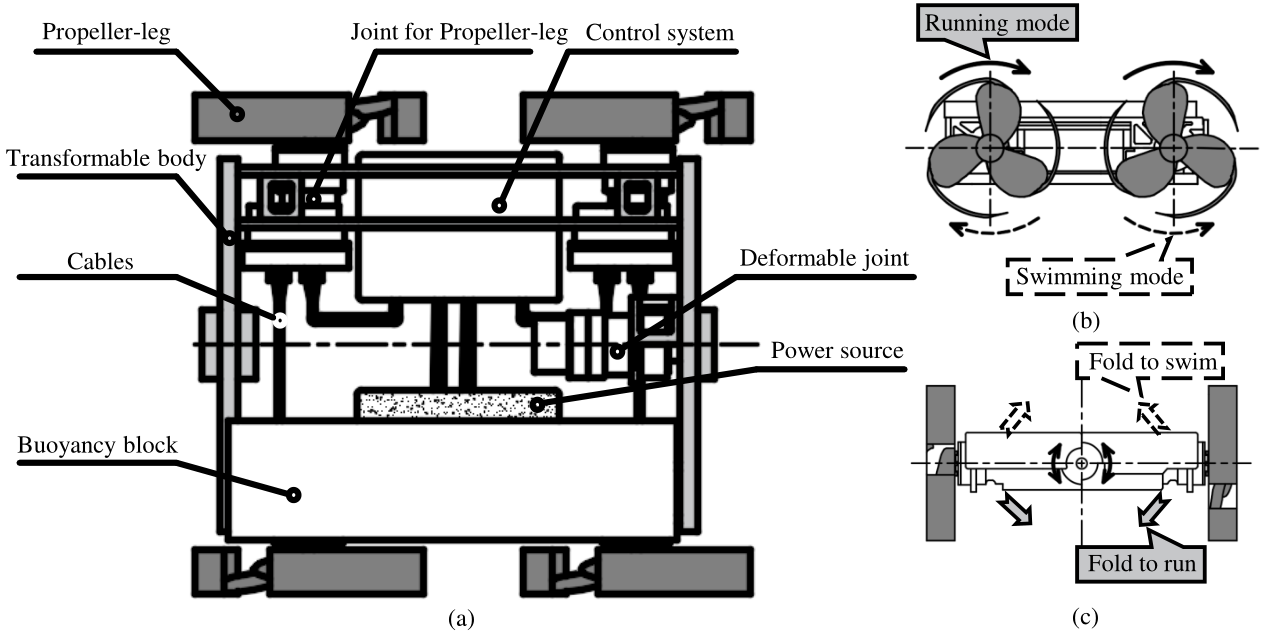 Propeller-leg
Joint for Propeller-leg
Control system
Transformable body
Cables
Deformable joint
Power source
Buoyancy block
(a)

Running mode
Swimming mode
(b)

Fold to swim
Fold to run
(c)