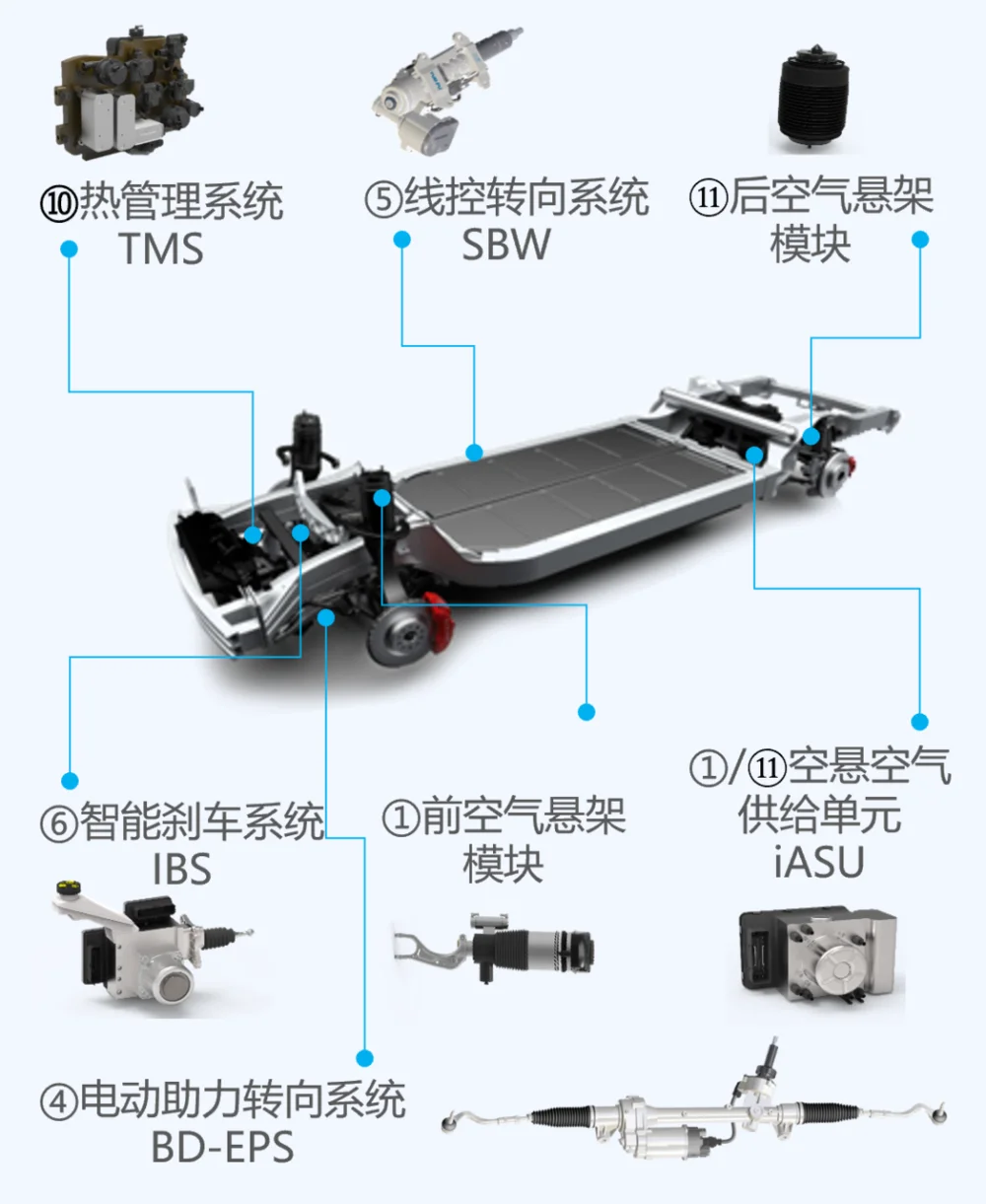 ⑩热管理系统
TMS

⑤线控转向系统
SBW

⑪后空气悬架
模块

⑥智能刹车系统
IBS

①前空气悬架
模块

①/⑪空悬空气
供给单元
iASU

④电动助力转向系统
BD-EPS