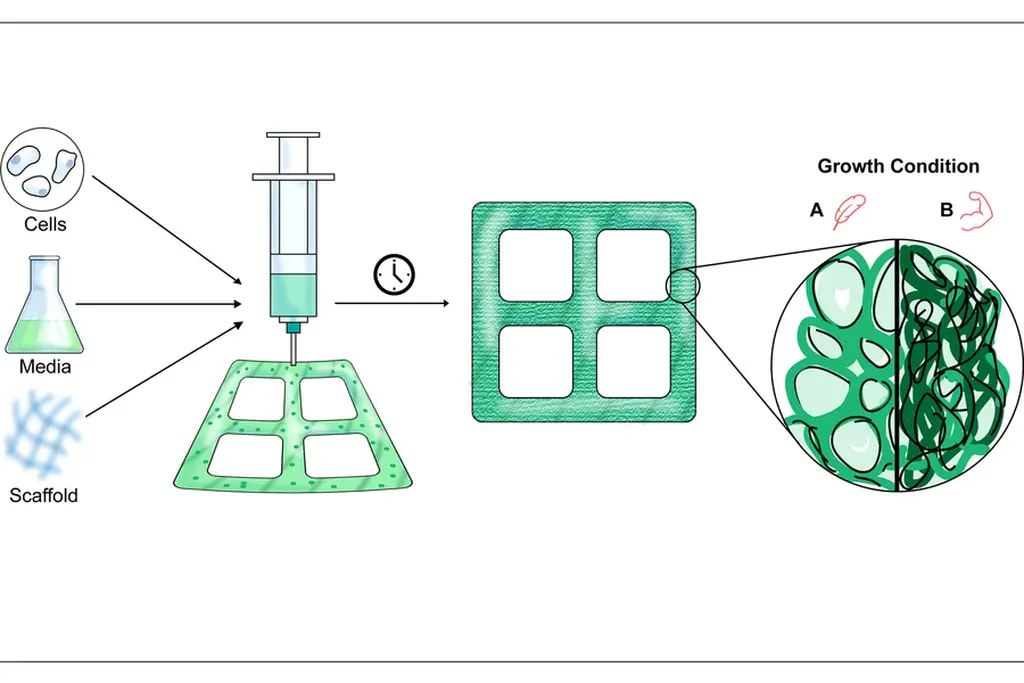 Cells

Media

Scaffold

Growth Condition

A

B