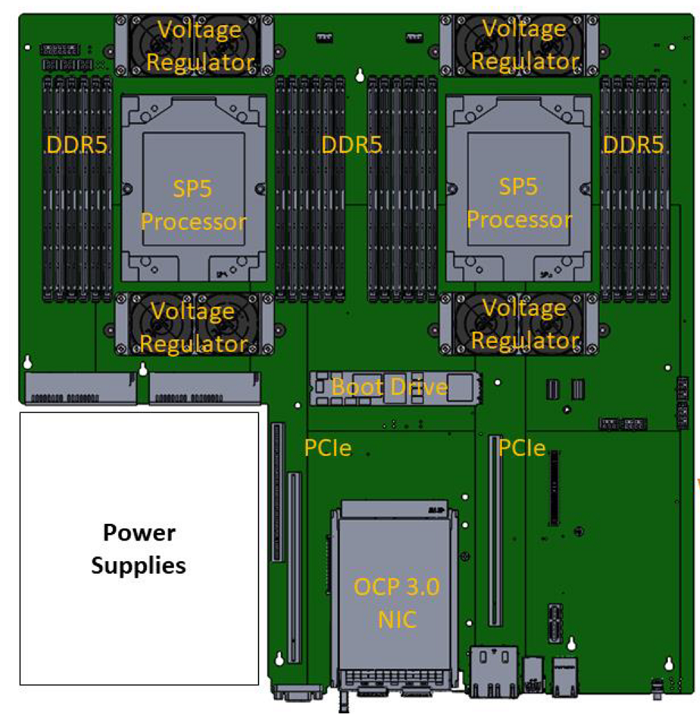 Voltage Regulator

Voltage Regulator

DDR5

SP5 Processor

DDR5

SP5 Processor

DDR5

Voltage Regulator

Voltage Regulator

Boot Drive

PCIe

PCIe

Power Supplies

OCP 3.0 NIC