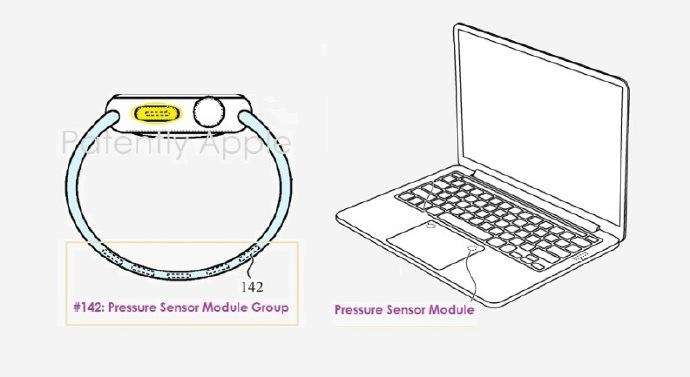 Patently Apple

142

#142: Pressure Sensor Module Group

Pressure Sensor Module