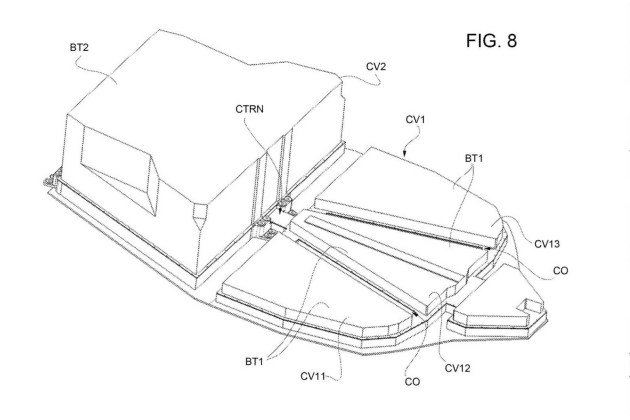 FIG. 8

BT2

CV2

CTRN

CV1

BT1

CV13

CO

BT1

CV11

CO

CV12