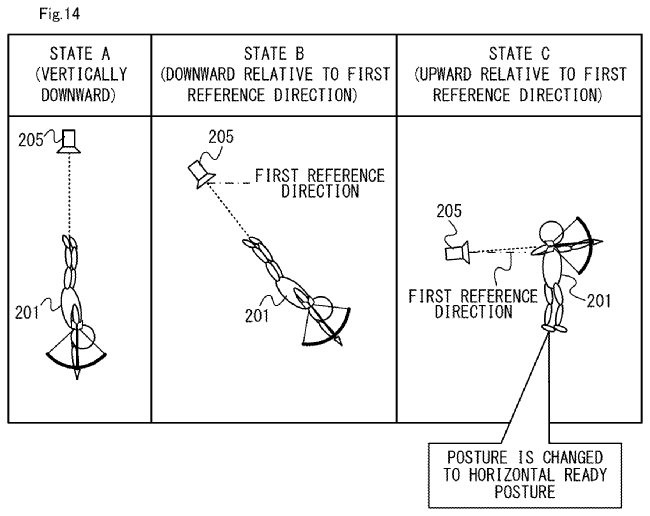 Fig.14

| STATE A (VERTICALLY DOWNWARD) | STATE B (DOWNWARD RELATIVE TO FIRST REFERENCE DIRECTION) | STATE C (UPWARD RELATIVE TO FIRST REFERENCE DIRECTION) |
|---|---|---|
| 205 201 | 205 FIRST REFERENCE DIRECTION 201 | 205 FIRST REFERENCE DIRECTION 201 |

POSTURE IS CHANGED TO HORIZONTAL READY POSTURE