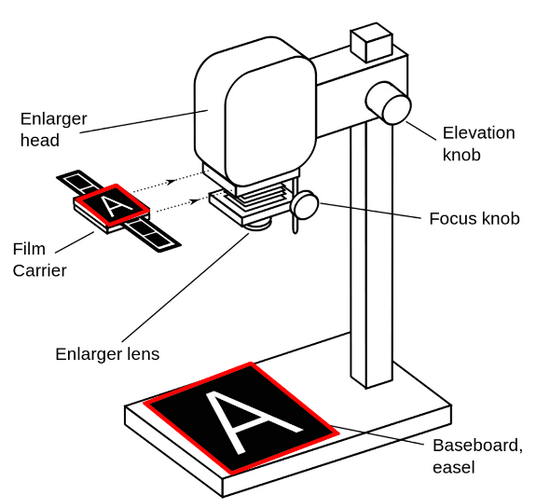 Enlarger head

Elevation knob

A

Focus knob

Film Carrier

Enlarger lens

A

Baseboard, easel