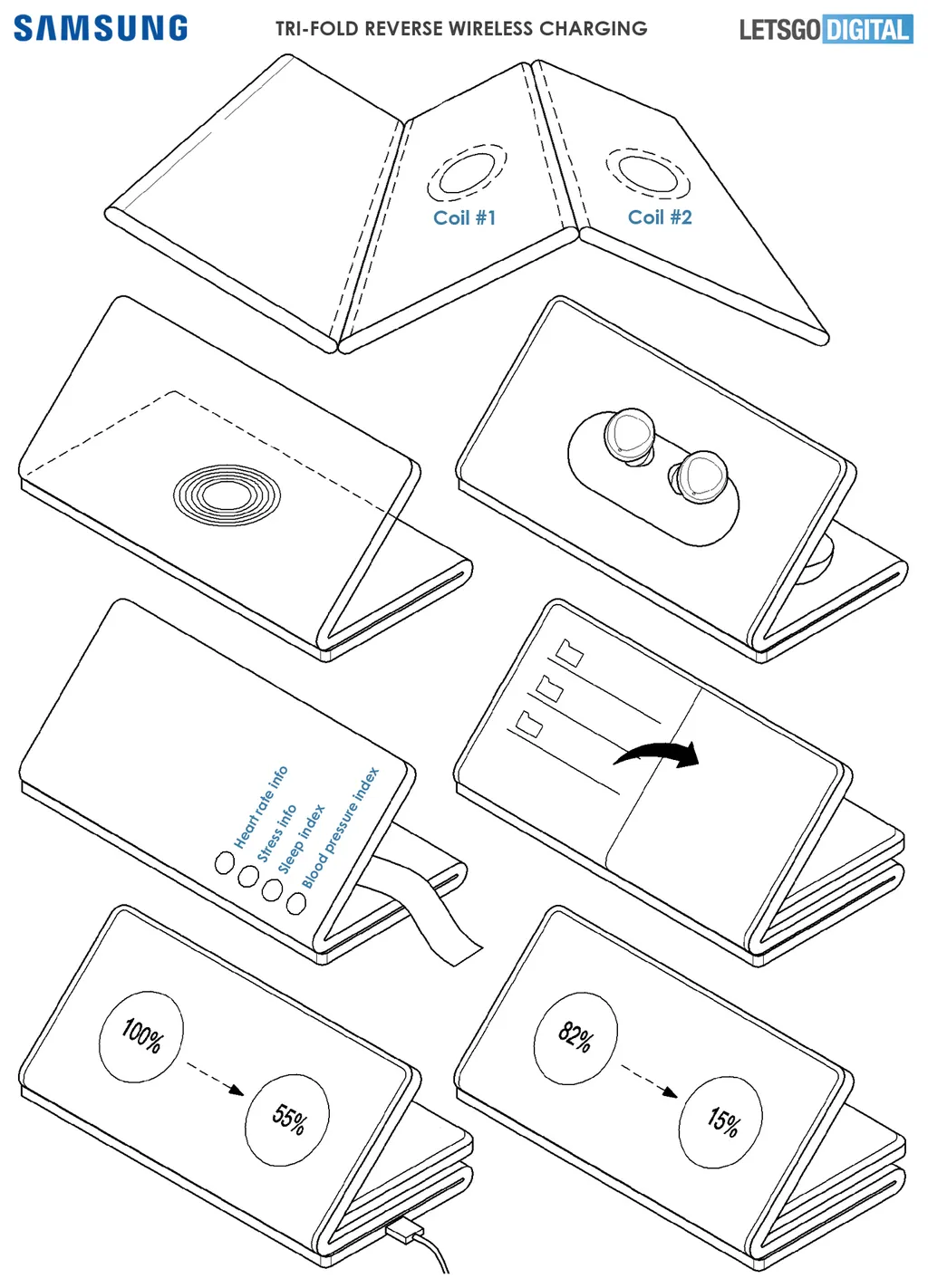 SAMSUNG
TRI-FOLD REVERSE WIRELESS CHARGING
LETSGO DIGITAL

Coil #1
Coil #2

Heart rate info
Stress info
Sleep index
Blood pressure index

100%
55%
82%
15%