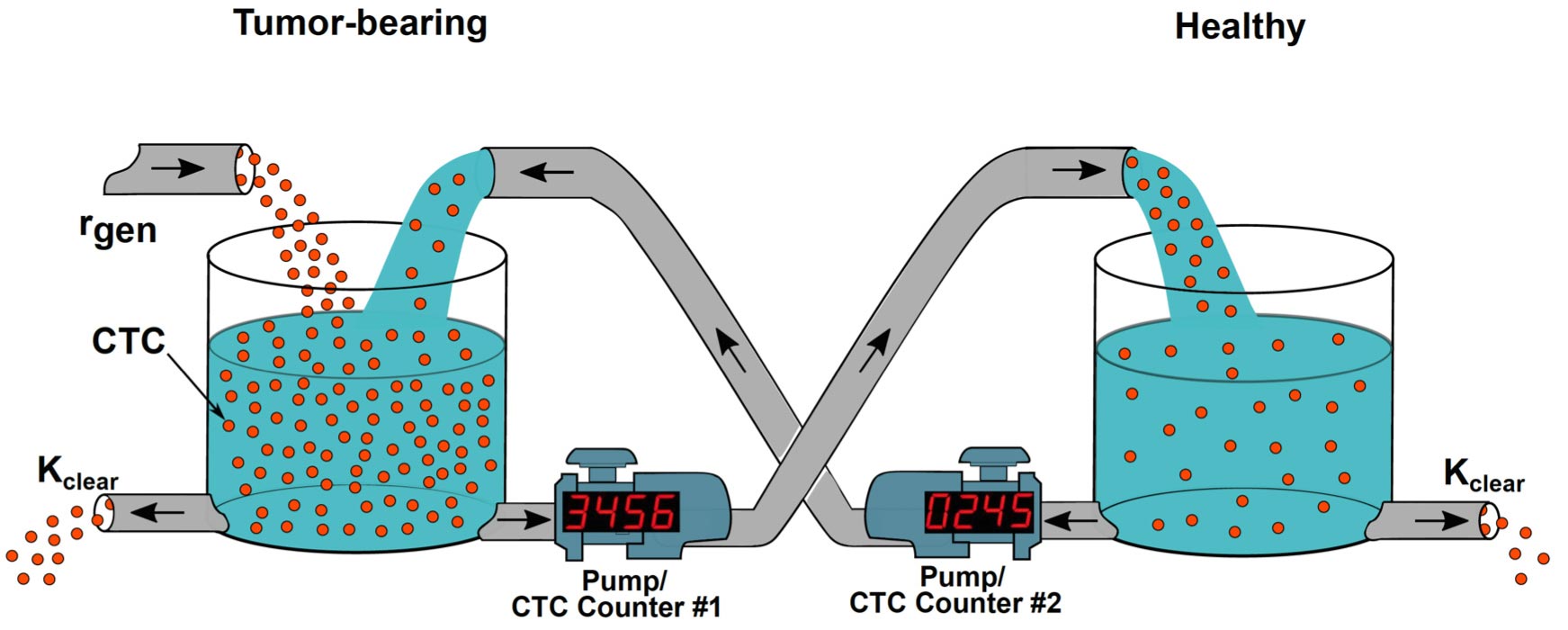 Tumor-bearing

Healthy

$r_{gen}$

CTC

$K_{clear}$

3456

Pump/
CTC Counter #1

0245

Pump/
CTC Counter #2

$K_{clear}$