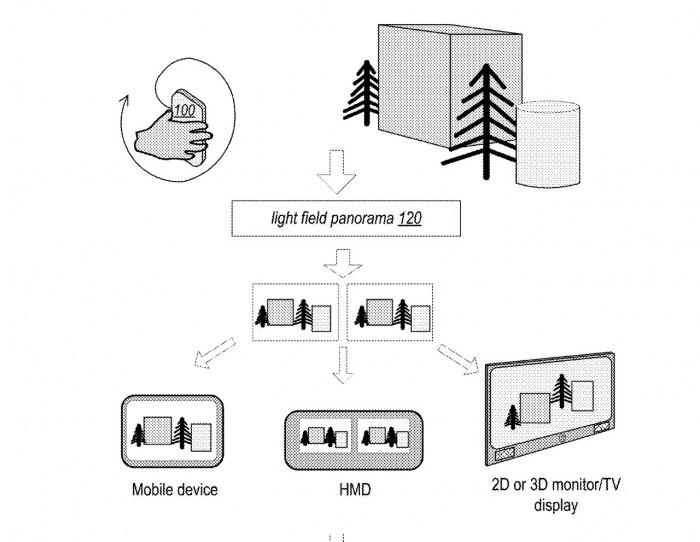 100

light field panorama 120

Mobile device

HMD

2D or 3D monitor/TV display