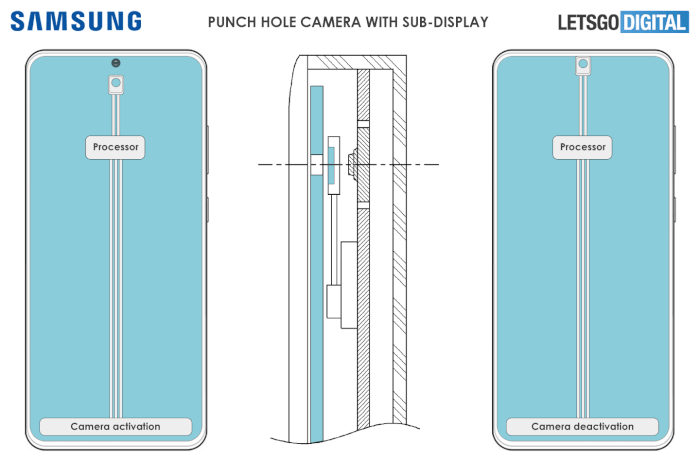 SAMSUNG

PUNCH HOLE CAMERA WITH SUB-DISPLAY

LETSGO DIGITAL

Processor

Camera activation

Processor

Camera deactivation