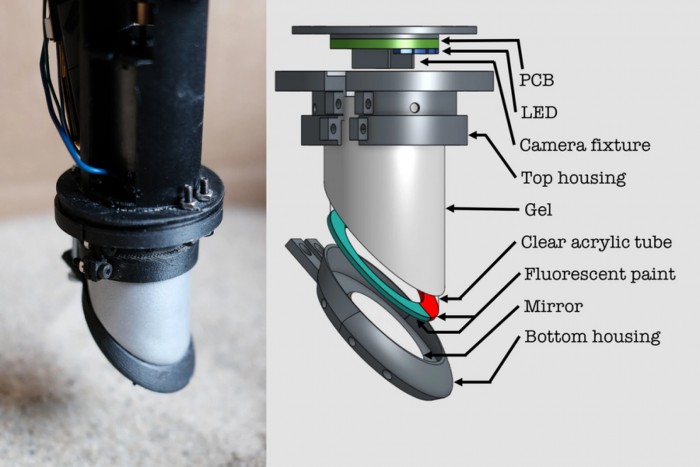 PCB
LED
Camera fixture
Top housing
Gel
Clear acrylic tube
Fluorescent paint
Mirror
Bottom housing