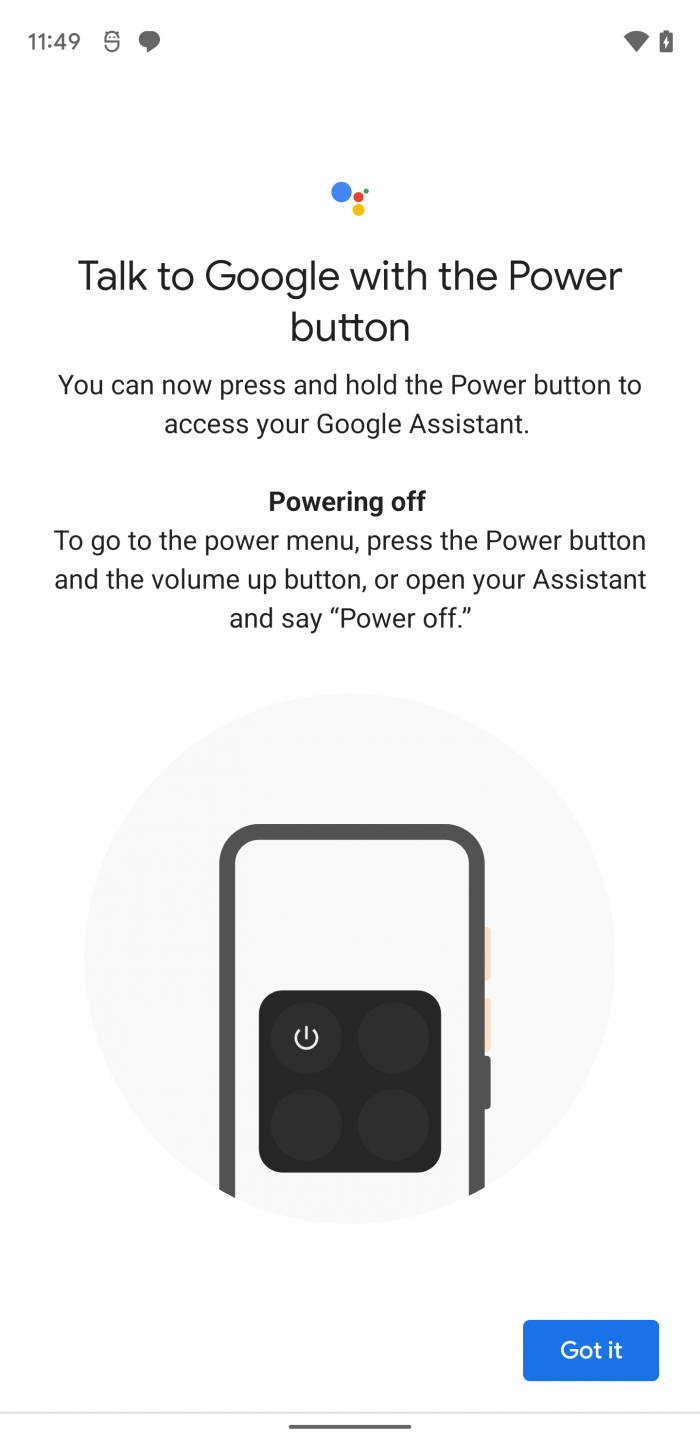 11:49

Talk to Google with the Power button

You can now press and hold the Power button to access your Google Assistant.

Powering off
To go to the power menu, press the Power button and the volume up button, or open your Assistant and say “Power off.”

Got it