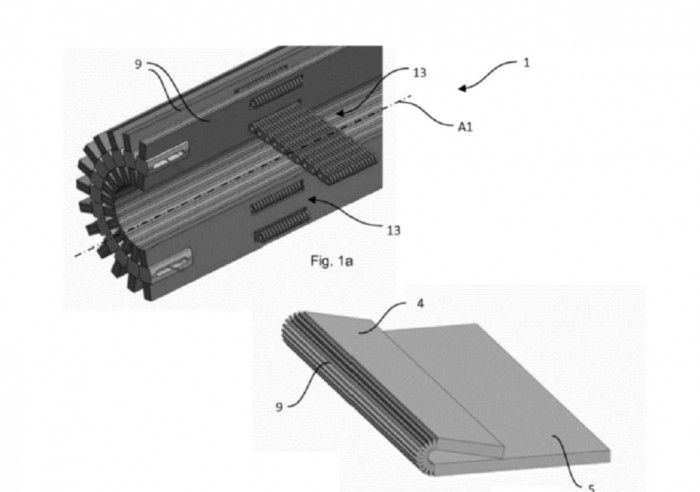 9
13
1
A1
13
Fig. 1a
4
9
5