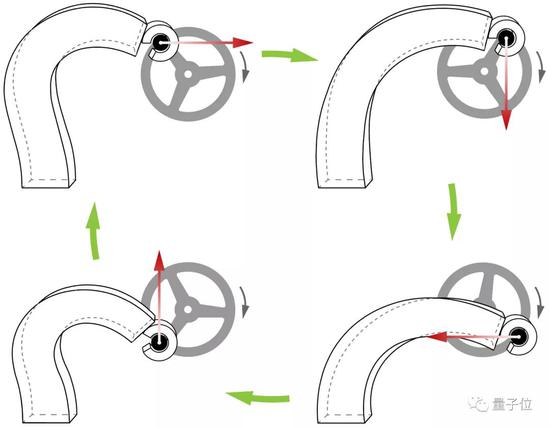 量子位