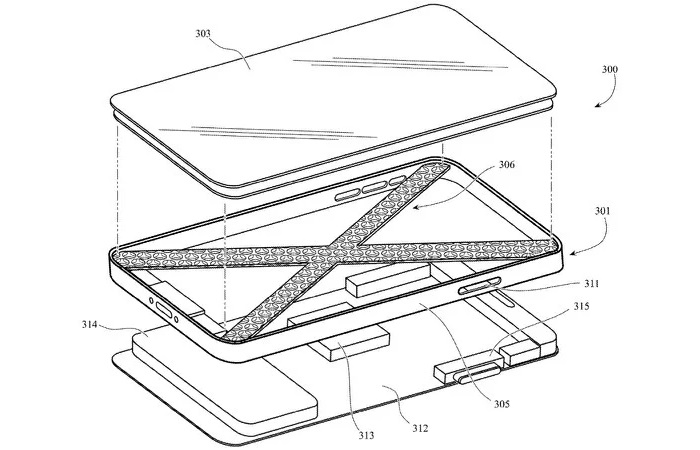 303
300
306
301
311
315
314
305
313
312