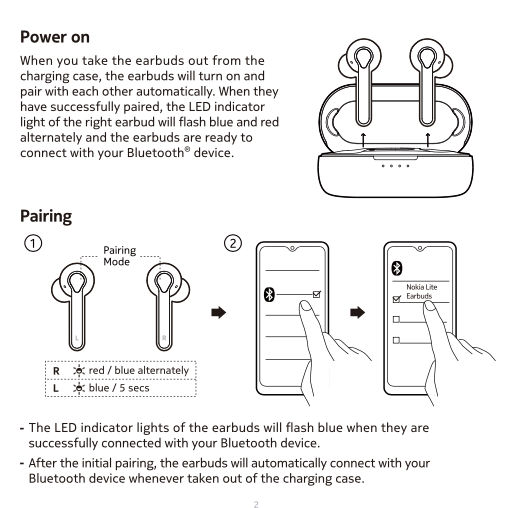 Power on

When you take the earbuds out from the charging case, the earbuds will turn on and pair with each other automatically. When they have successfully paired, the LED indicator light of the right earbud will flash blue and red alternately and the earbuds are ready to connect with your Bluetooth® device.

Pairing

①

Pairing Mode

L

R

| R | red / blue alternately |
|---|---|
| L | blue / 5 secs |

②

Nokia Lite Earbuds

- The LED indicator lights of the earbuds will flash blue when they are successfully connected with your Bluetooth device.
- After the initial pairing, the earbuds will automatically connect with your Bluetooth device whenever taken out of the charging case.

2