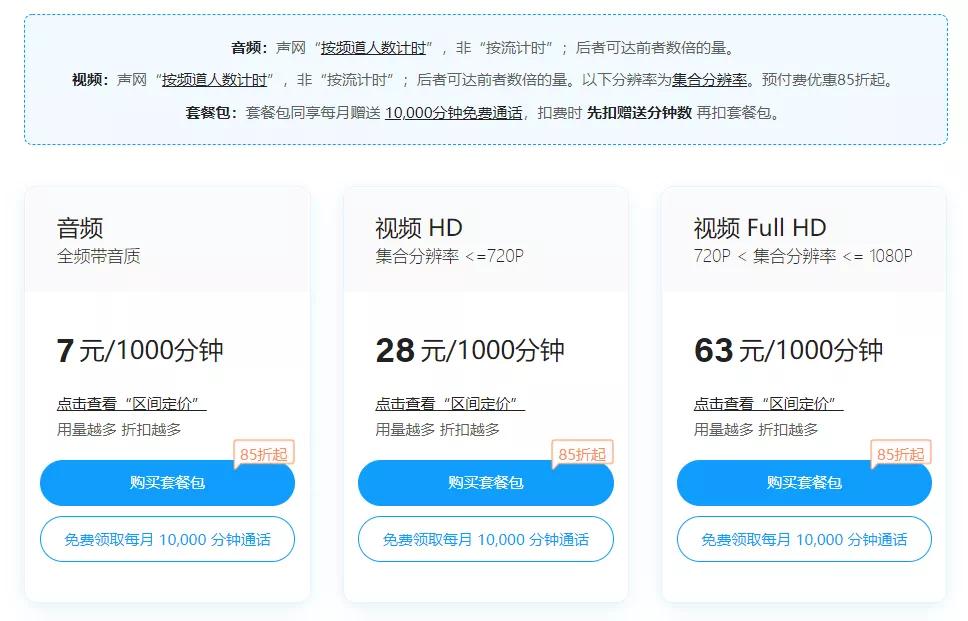 音频：声网“按频道人数计时”，非“按流计时”；后者可达前者数倍的量。

视频：声网“按频道人数计时”，非“按流计时”；后者可达前者数倍的量。以下分辨率为集合分辨率。预付费优惠85折起。

套餐包：套餐包同享每月赠送 10,000分钟免费通话，扣费时 先扣赠送分钟数 再扣套餐包。

音频
全频带音质

7 元/1000分钟

点击查看“区间定价”
用量越多 折扣越多

85折起
购买套餐包
免费领取每月 10,000 分钟通话

视频 HD
集合分辨率 <=720P

28 元/1000分钟

点击查看“区间定价”
用量越多 折扣越多

85折起
购买套餐包
免费领取每月 10,000 分钟通话

视频 Full HD
720P < 集合分辨率 <= 1080P

63 元/1000分钟

点击查看“区间定价”
用量越多 折扣越多

85折起
购买套餐包
免费领取每月 10,000 分钟通话