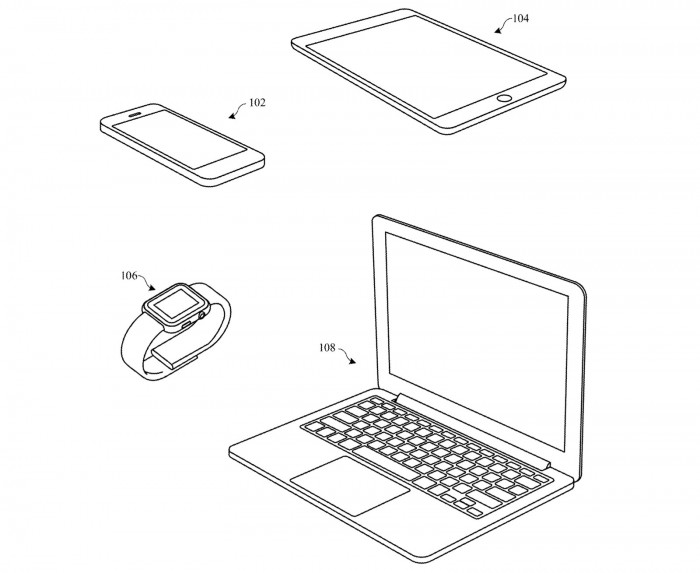 104

102

106

108