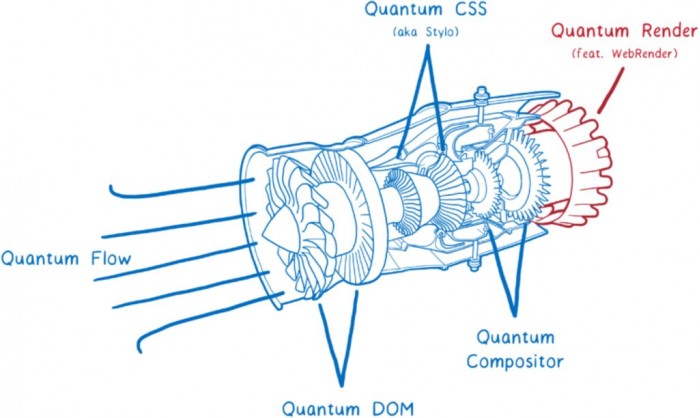 Quantum CSS
(aka Stylo)

Quantum Render
(feat. WebRender)

Quantum Flow

Quantum Compositor

Quantum DOM