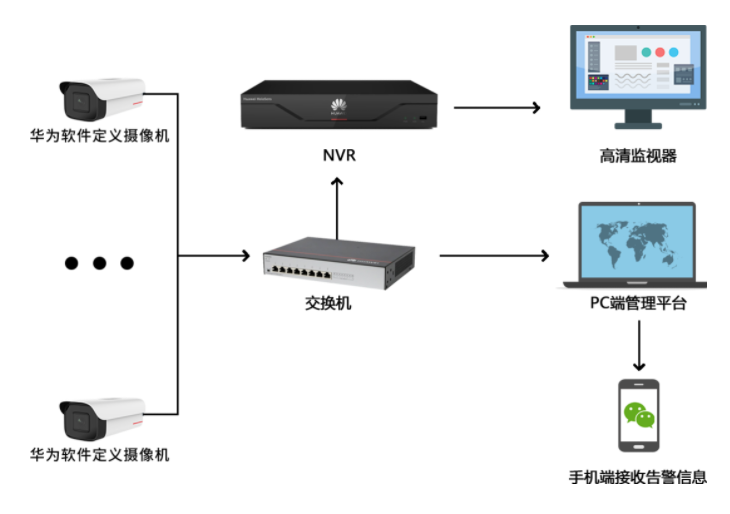 华为软件定义摄像机

NVR

高清监视器

交换机

PC端管理平台

华为软件定义摄像机

手机端接收告警信息