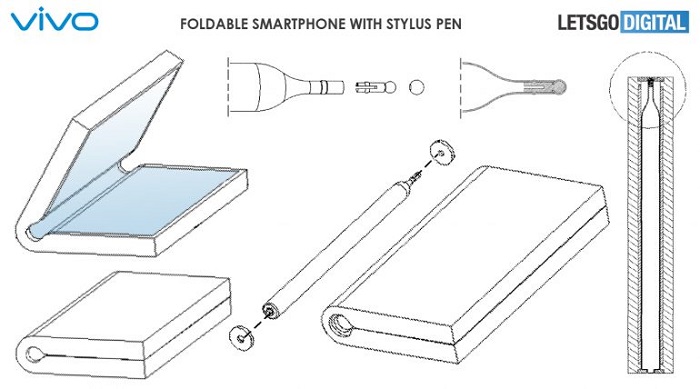 vivo

FOLDABLE SMARTPHONE WITH STYLUS PEN

LETSGO DIGITAL