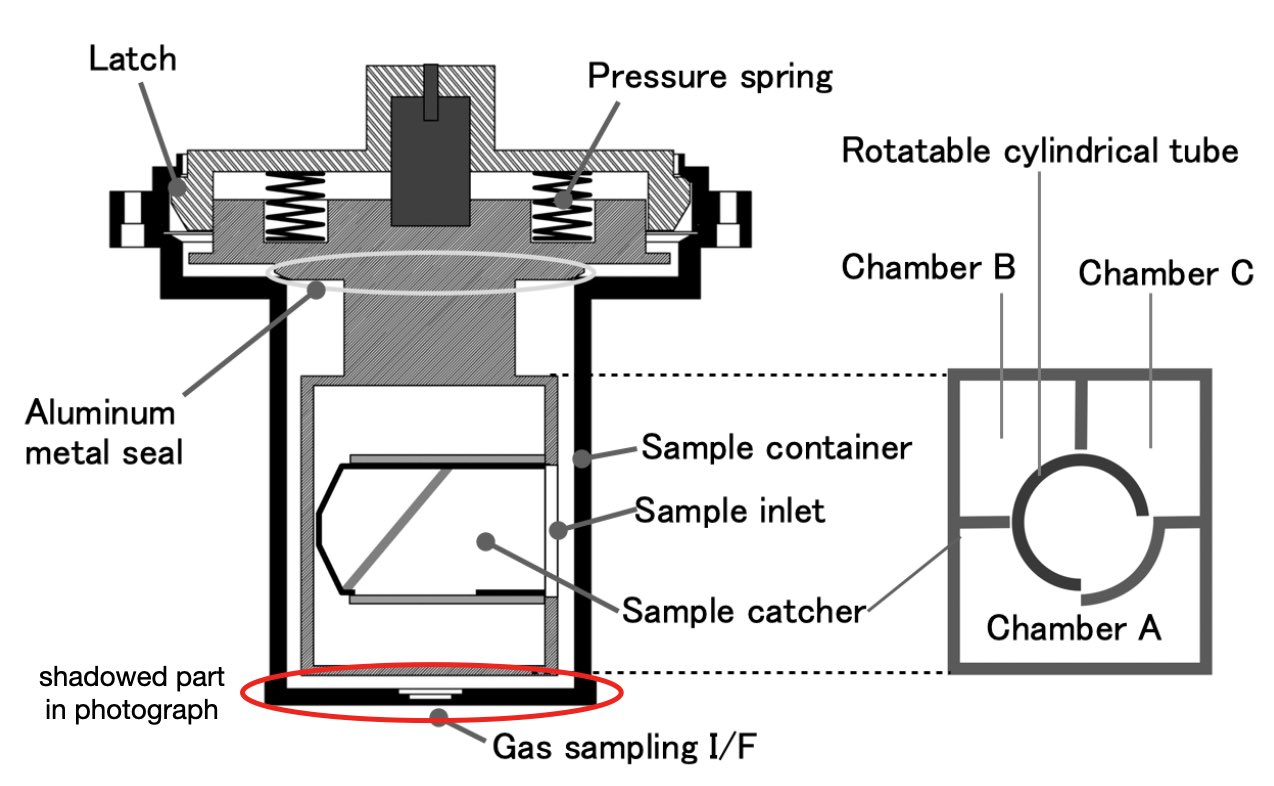 Latch

Pressure spring

Rotatable cylindrical tube

Chamber B

Chamber C

Aluminum metal seal

Sample container

Sample inlet

Sample catcher

Chamber A

shadowed part in photograph

Gas sampling I/F