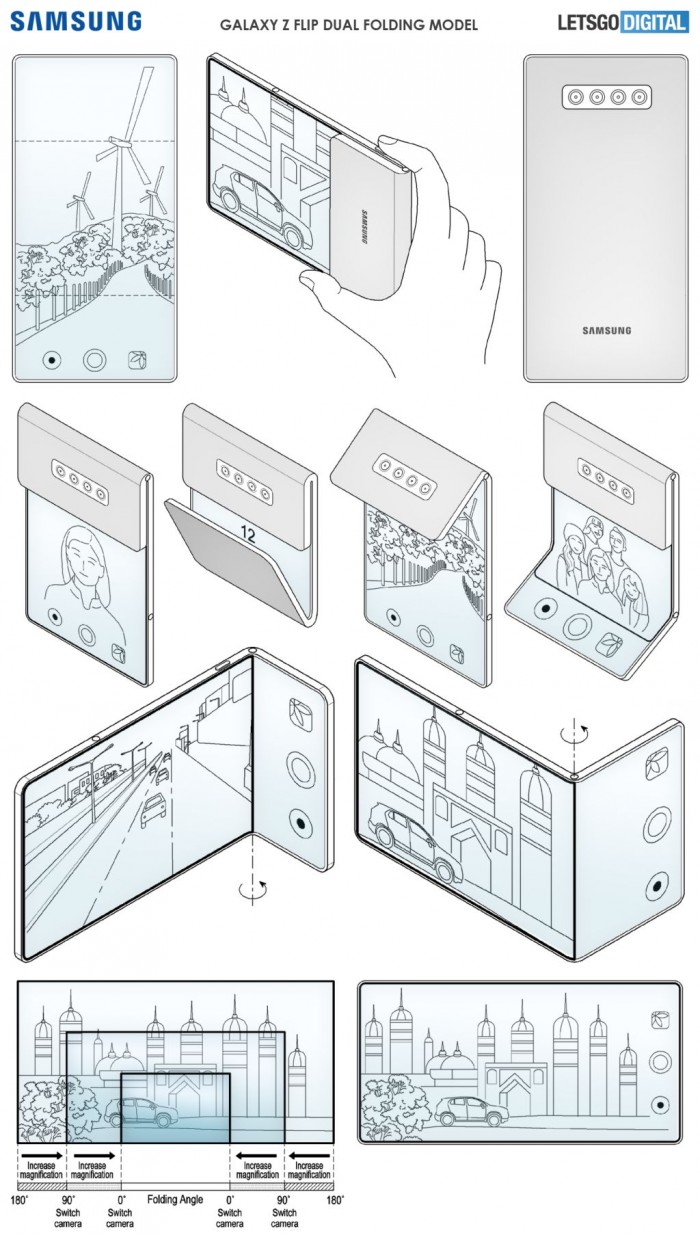 SAMSUNG

GALAXY Z FLIP DUAL FOLDING MODEL

LETSGO DIGITAL

SAMSUNG

SAMSUNG

12

Increase magnification

Increase magnification

Increase magnification

Increase magnification

180˚

90˚ Switch camera

0˚ Switch camera

Folding Angle

0˚ Switch camera

90˚ Switch camera

180˚