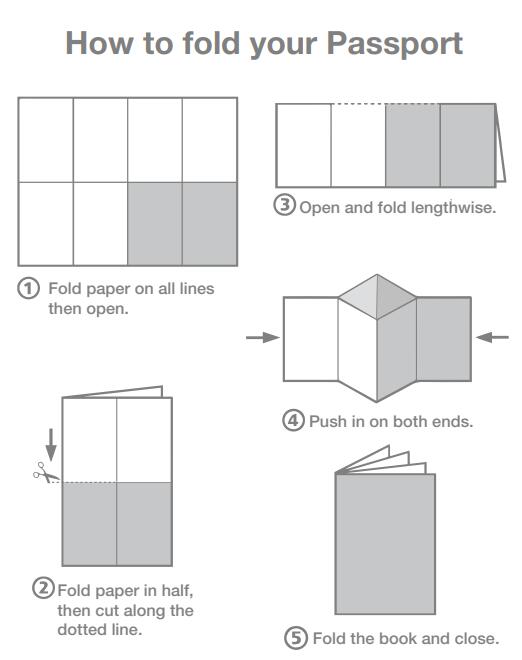 How to fold your Passport

① Fold paper on all lines then open.

② Fold paper in half, then cut along the dotted line.

③ Open and fold lengthwise.

④ Push in on both ends.

⑤ Fold the book and close.