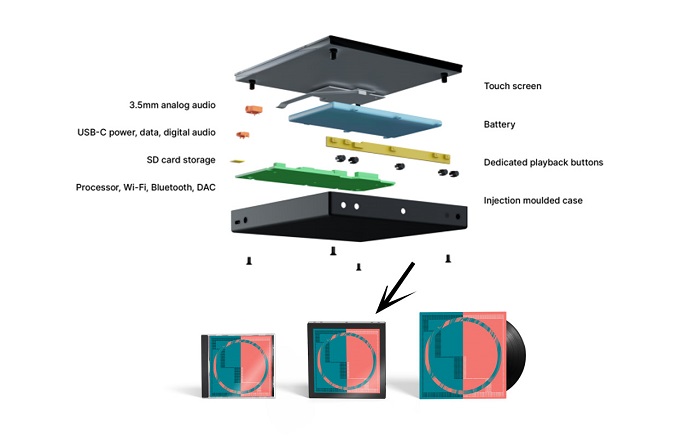 3.5mm analog audio
USB-C power, data, digital audio
SD card storage
Processor, Wi-Fi, Bluetooth, DAC

Touch screen
Battery
Dedicated playback buttons
Injection moulded case