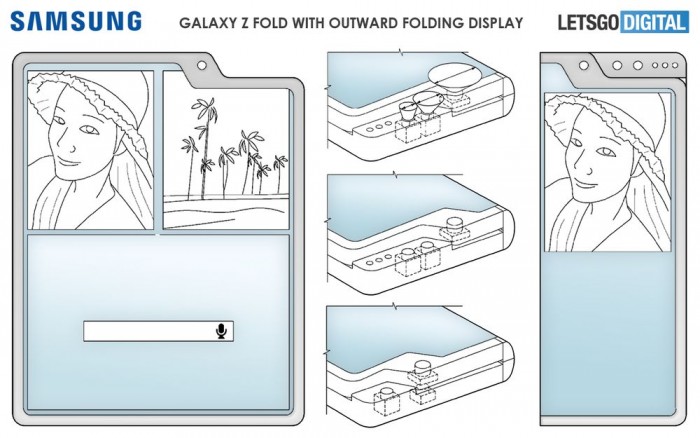 SAMSUNG

GALAXY Z FOLD WITH OUTWARD FOLDING DISPLAY

LETSGO DIGITAL