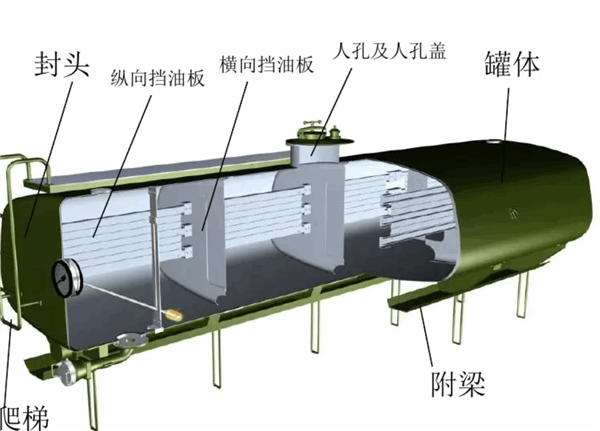 封头
纵向挡油板
横向挡油板
人孔及人孔盖
罐体
附梁
爬梯