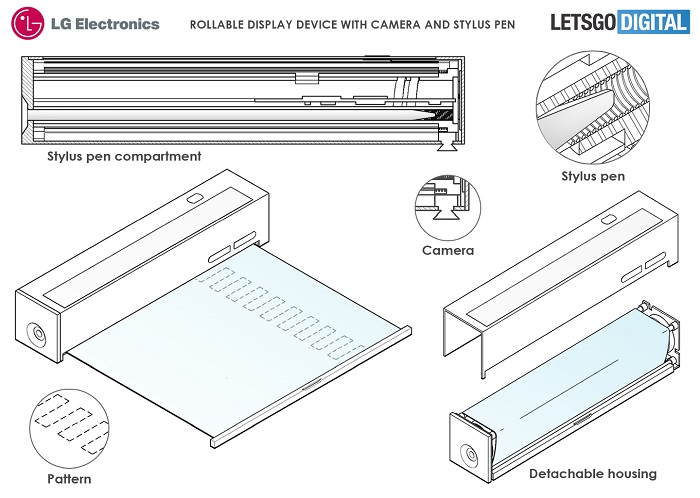 LG Electronics

ROLLABLE DISPLAY DEVICE WITH CAMERA AND STYLUS PEN

LETSGO DIGITAL

Stylus pen compartment

Stylus pen

Camera

Pattern

Detachable housing