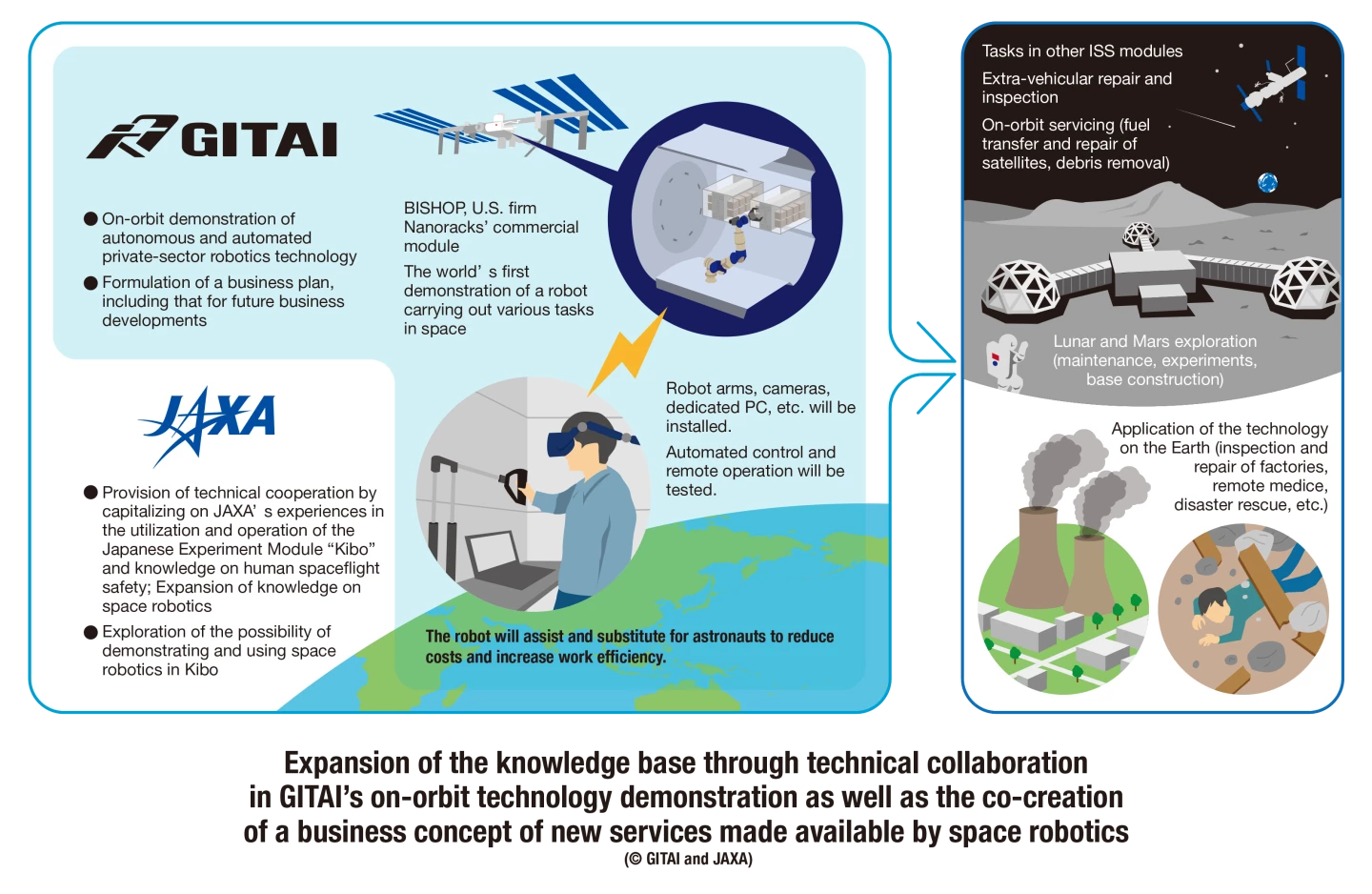 GITAI

● On-orbit demonstration of autonomous and automated private-sector robotics technology
● Formulation of a business plan, including that for future business developments

BISHOP, U.S. firm Nanoracks' commercial module

The world' s first demonstration of a robot carrying out various tasks in space

JAXA

● Provision of technical cooperation by capitalizing on JAXA' s experiences in the utilization and operation of the Japanese Experiment Module "Kibo" and knowledge on human spaceflight safety; Expansion of knowledge on space robotics
● Exploration of the possibility of demonstrating and using space robotics in Kibo

Robot arms, cameras, dedicated PC, etc. will be installed.

Automated control and remote operation will be tested.

The robot will assist and substitute for astronauts to reduce costs and increase work efficiency.

Tasks in other ISS modules

Extra-vehicular repair and inspection

On-orbit servicing (fuel transfer and repair of satellites, debris removal)

Lunar and Mars exploration (maintenance, experiments, base construction)

Application of the technology on the Earth (inspection and repair of factories, remote medice, disaster rescue, etc.)

Expansion of the knowledge base through technical collaboration in GITAI's on-orbit technology demonstration as well as the co-creation of a business concept of new services made available by space robotics
(© GITAI and JAXA)