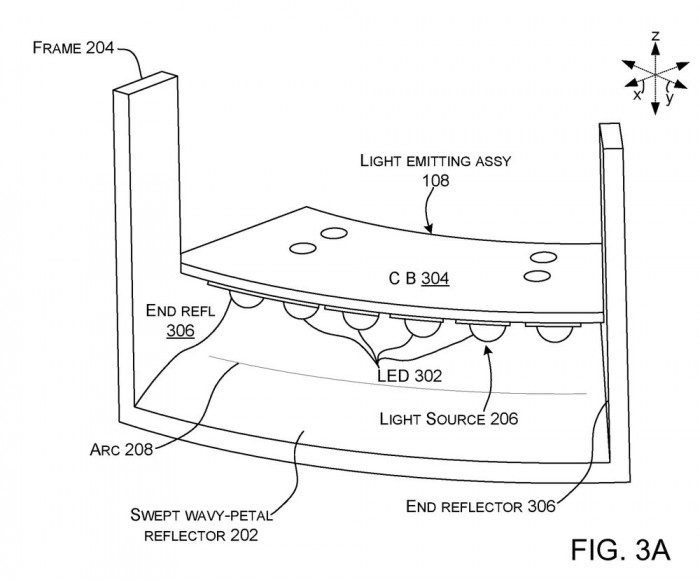 FRAME 204

z
x
y

LIGHT EMITTING ASSY
108

C B 304

END REFL
306

LED 302

LIGHT SOURCE 206

ARC 208

SWEPT WAVY-PETAL
REFLECTOR 202

END REFLECTOR 306

FIG. 3A