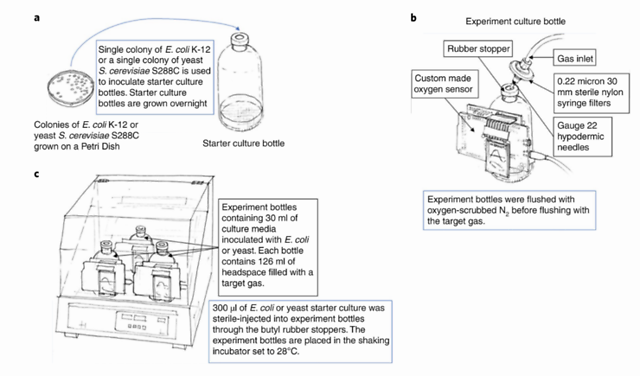 a

Single colony of E. coli K-12 or a single colony of yeast S. cerevisiae S288C is used to inoculate starter culture bottles. Starter culture bottles are grown overnight

Colonies of E. coli K-12 or yeast S. cerevisiae S288C grown on a Petri Dish

Starter culture bottle

b

Experiment culture bottle

Rubber stopper

Gas inlet

Custom made oxygen sensor

0.22 micron 30 mm sterile nylon syringe filters

Gauge 22 hypodermic needles

Experiment bottles were flushed with oxygen-scrubbed $N_2$ before flushing with the target gas.

c

Experiment bottles containing 30 ml of culture media inoculated with E. coli or yeast. Each bottle contains 126 ml of headspace filled with a target gas.

300 µl of E. coli or yeast starter culture was sterile-injected into experiment bottles through the butyl rubber stoppers. The experiment bottles are placed in the shaking incubator set to 28°C.