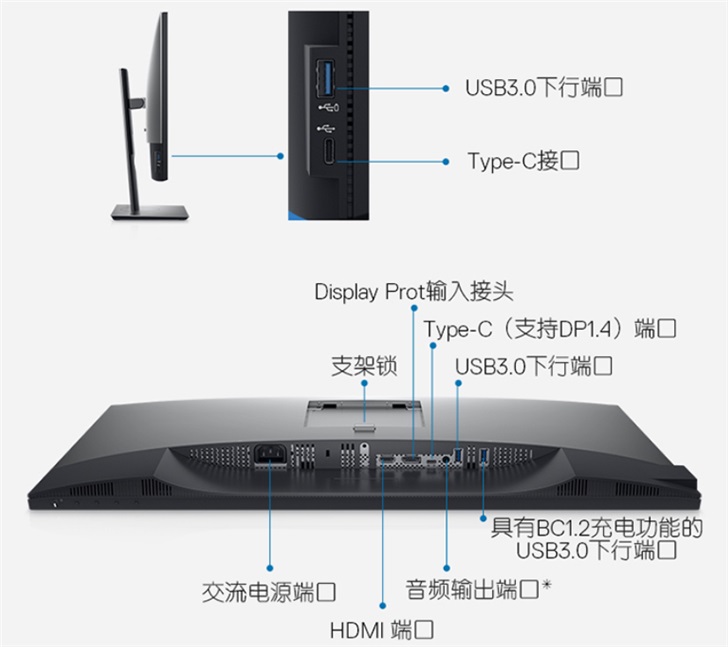 USB3.0下行端口

Type-C接口

Display Prot输入接头

Type-C（支持DP1.4）端口

支架锁

USB3.0下行端口

具有BC1.2充电功能的USB3.0下行端口

交流电源端口

音频输出端口*

HDMI 端口