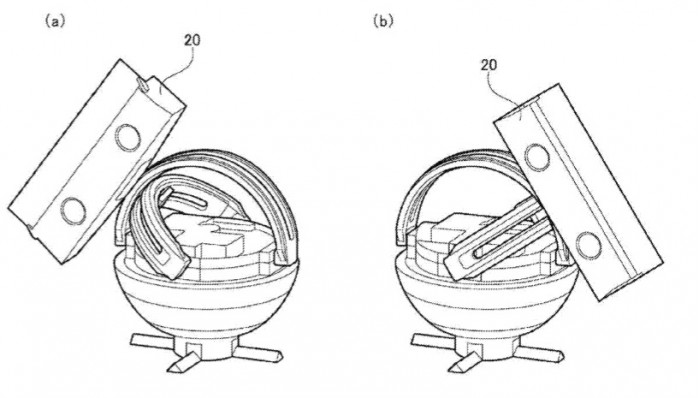 (a)

20

(b)

20