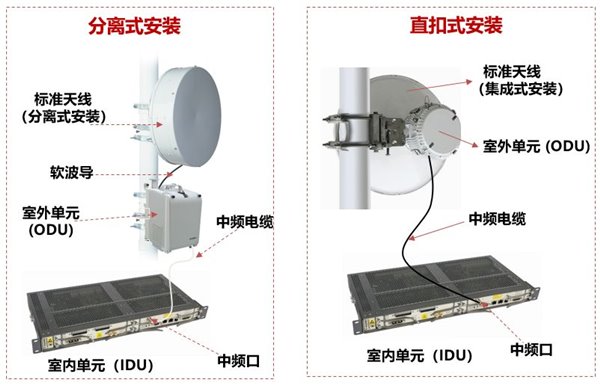 分离式安装

标准天线
(分离式安装)

软波导

室外单元
(ODU)

中频电缆

室内单元（IDU）

中频口

直扣式安装

标准天线
(集成式安装)

室外单元 (ODU)

中频电缆

室内单元（IDU）

中频口