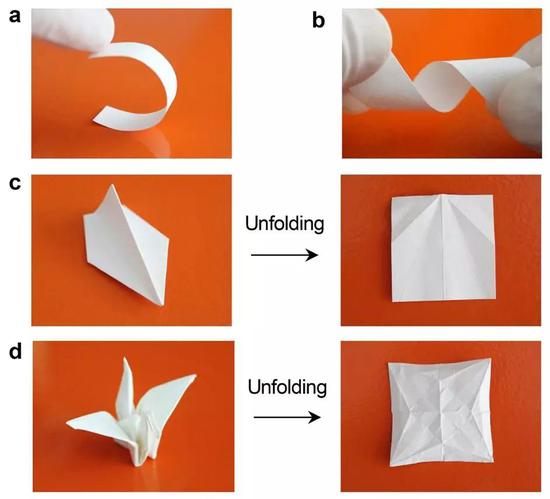 a

b

c

Unfolding

d

Unfolding