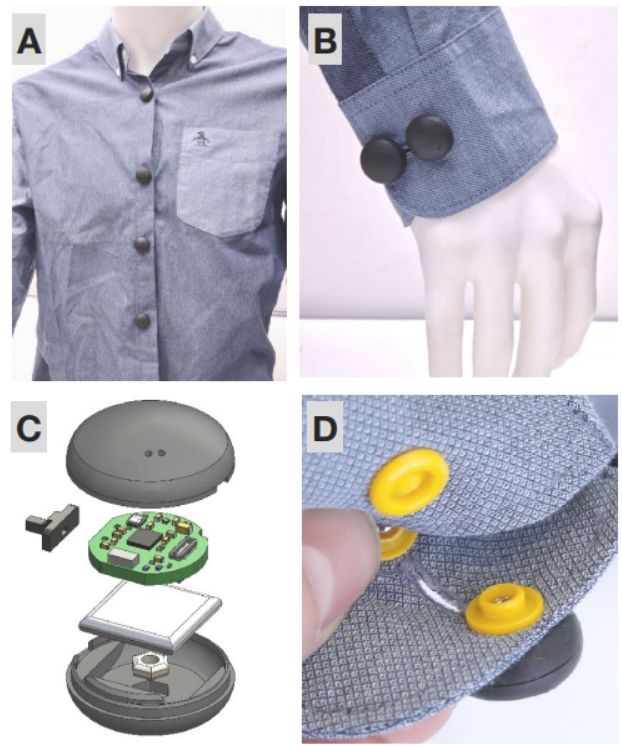 A

B

C

D