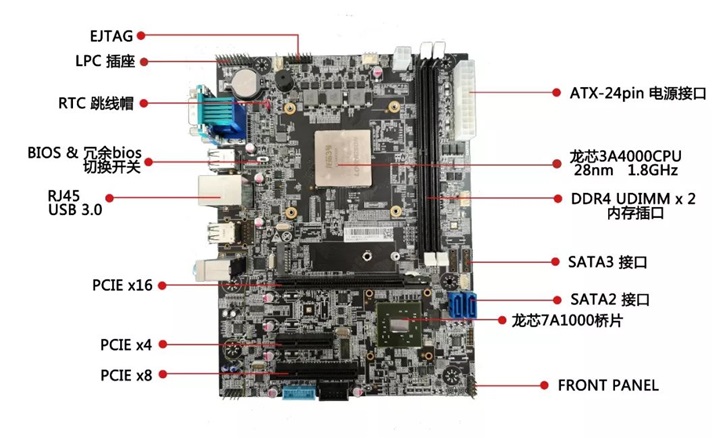 EJTAG

LPC 插座

RTC 跳线帽

BIOS & 冗余bios 切换开关

RJ45
USB 3.0

PCIE x16

PCIE x4

PCIE x8

ATX-24pin 电源接口

龙芯3A4000CPU
28nm 1.8GHz

DDR4 UDIMM x 2
内存插口

SATA3 接口

SATA2 接口

龙芯7A1000桥片

FRONT PANEL