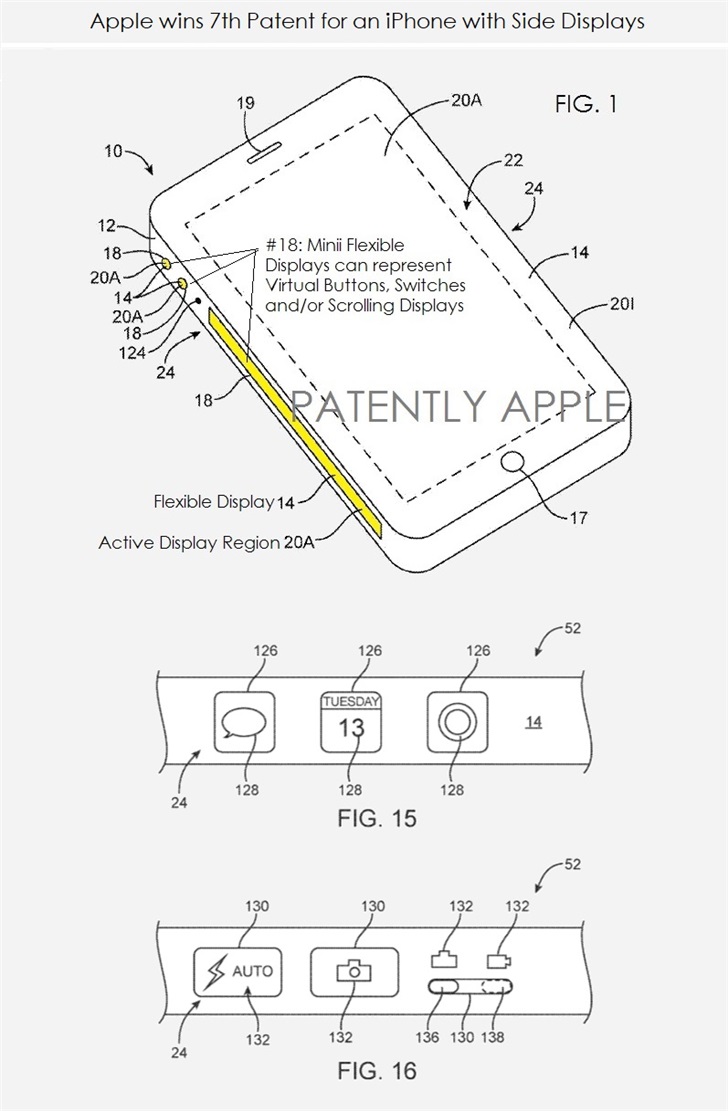 Apple wins 7th Patent for an iPhone with Side Displays

FIG. 1

19
20A
10
22
24
12
18
20A
14
20A
18
124
24
#18: Minii Flexible Displays can represent Virtual Buttons, Switches and/or Scrolling Displays
14
20I
18
PATENTLY APPLE
Flexible Display 14
Active Display Region 20A
17

52
126
126
126
TUESDAY
13
14
24
128
128
128
FIG. 15

52
130
130
132
132
AUTO
24
132
132
136
130
138
FIG. 16