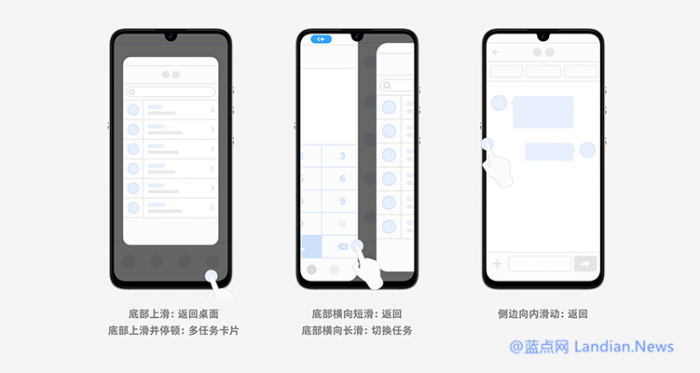 3
6
9
#

底部上滑：返回桌面
底部上滑并停顿：多任务卡片

底部横向短滑：返回
底部横向长滑：切换任务

侧边向内滑动：返回

@蓝点网 Landian.News