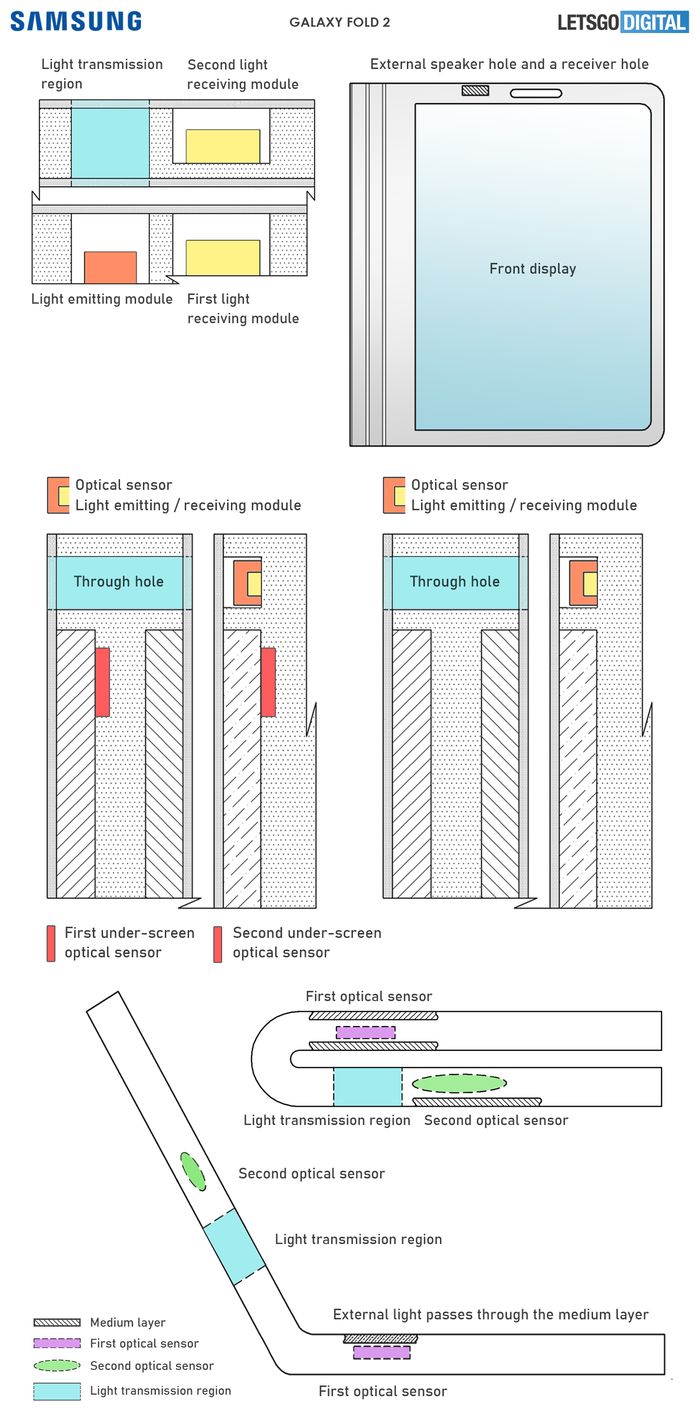 SAMSUNG

GALAXY FOLD 2

LETSGO DIGITAL

Light transmission region

Second light receiving module

Light emitting module

First light receiving module

External speaker hole and a receiver hole

Front display

Optical sensor
Light emitting / receiving module

Through hole

Optical sensor
Light emitting / receiving module

Through hole

First under-screen optical sensor

Second under-screen optical sensor

First optical sensor

Light transmission region

Second optical sensor

Second optical sensor

Light transmission region

External light passes through the medium layer

First optical sensor

Medium layer
First optical sensor
Second optical sensor
Light transmission region