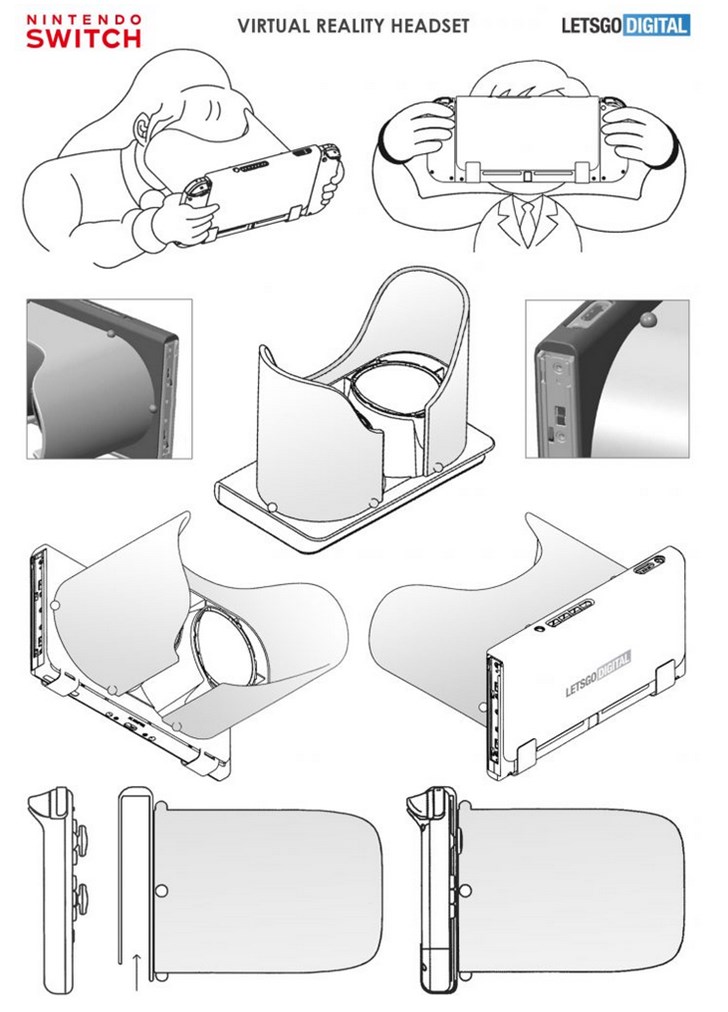 NINTENDO
SWITCH

VIRTUAL REALITY HEADSET

LETSGO DIGITAL

LETSGO DIGITAL