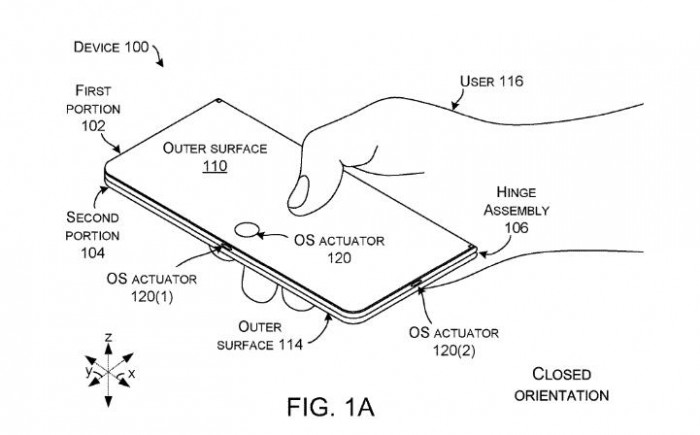 DEVICE 100

FIRST PORTION 102

USER 116

OUTER SURFACE 110

HINGE ASSEMBLY 106

SECOND PORTION 104

OS ACTUATOR 120

OS ACTUATOR 120(1)

OUTER SURFACE 114

OS ACTUATOR 120(2)

z
y
x

CLOSED ORIENTATION

FIG. 1A